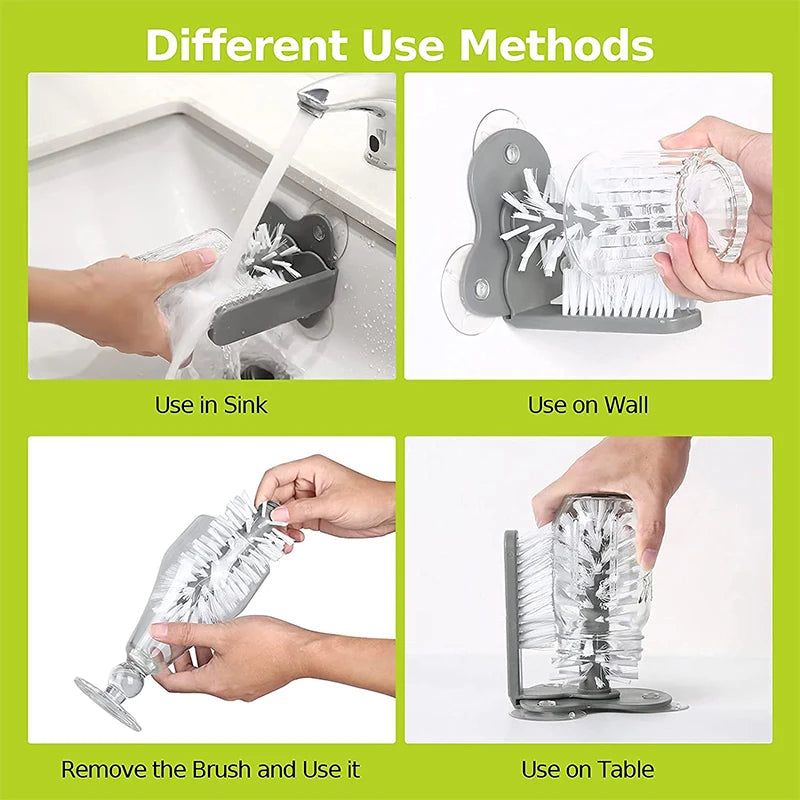 Different Use Methods

Use in Sink

Use on Wall

Remove the Brush and Use it

Use on Table